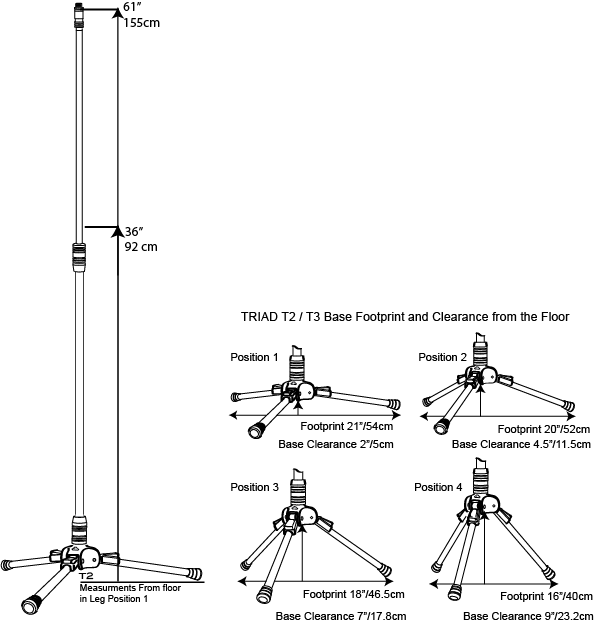 61″
155cm

36″
92 cm

T2
Measurments From floor in Leg Position 1

TRIAD T2 / T3 Base Footprint and Clearance from the Floor

Position 1
Footprint 21"/54cm
Base Clearance 2"/5cm

Position 2
Footprint 20"/52cm
Base Clearance 4.5"/11.5cm

Position 3
Footprint 18"/46.5cm
Base Clearance 7"/17.8cm

Position 4
Footprint 16"/40cm
Base Clearance 9"/23.2cm